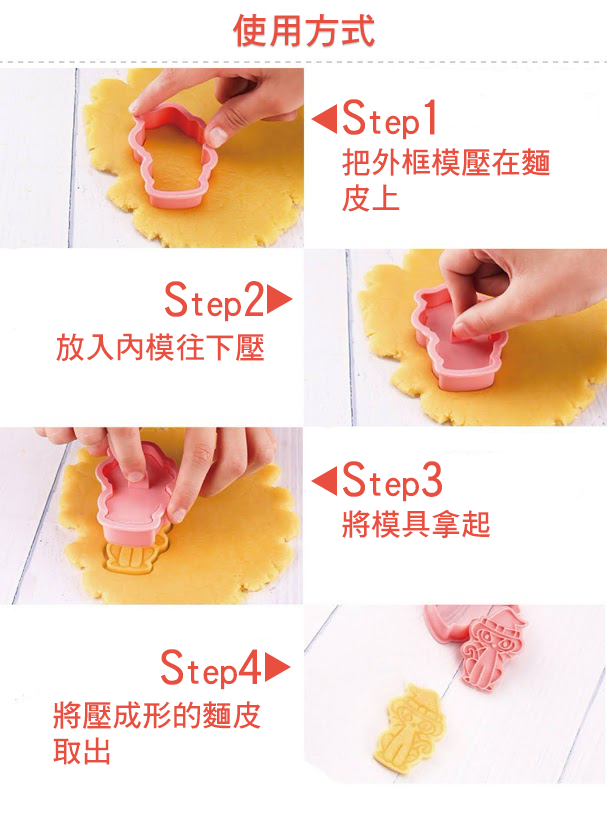 使用方式

◀Step1
把外框模壓在麵皮上

Step2▶
放入內模往下壓

◀Step3
將模具拿起

Step4▶
將壓成形的麵皮取出